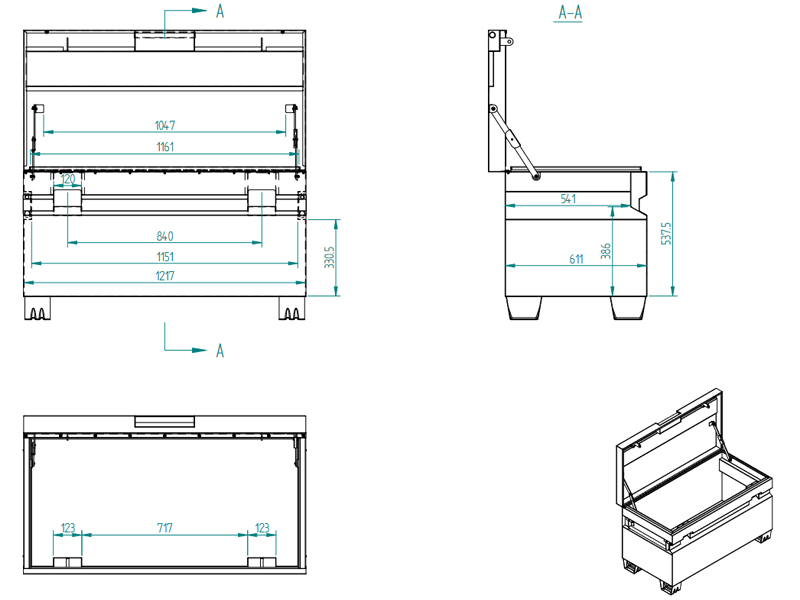 A

1047

1161

120

840

1151

1217

330.5

A

A-A

541

611

386

537.5

123

717

123