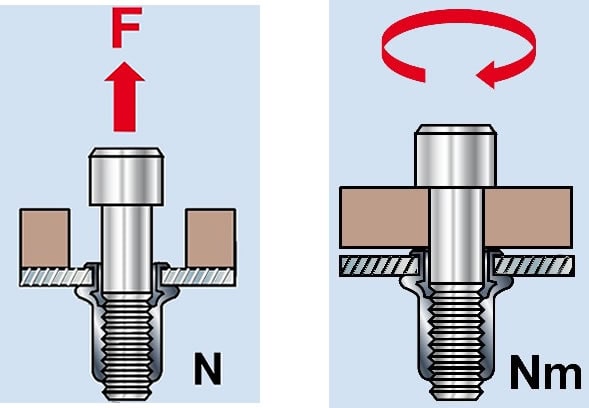 F

N

Nm