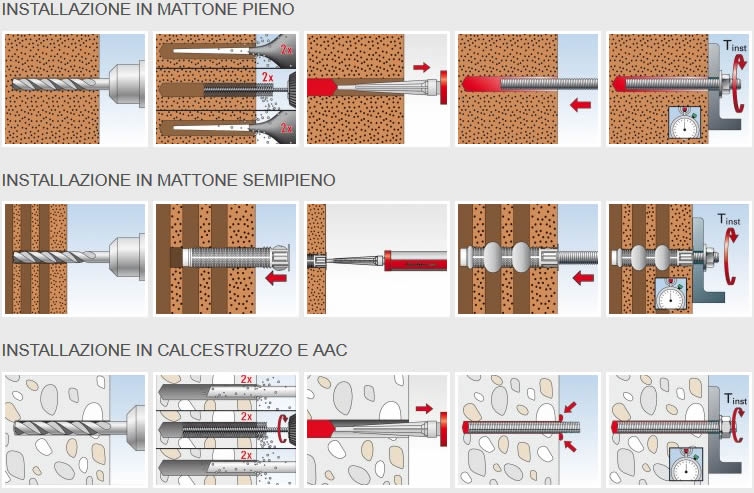 INSTALLAZIONE IN MATTONE PIENO

2x

2x

2x

$T_{inst}$

INSTALLAZIONE IN MATTONE SEMIPIENO

$T_{inst}$

INSTALLAZIONE IN CALCESTRUZZO E AAC

2x

2x

2x

$T_{inst}$