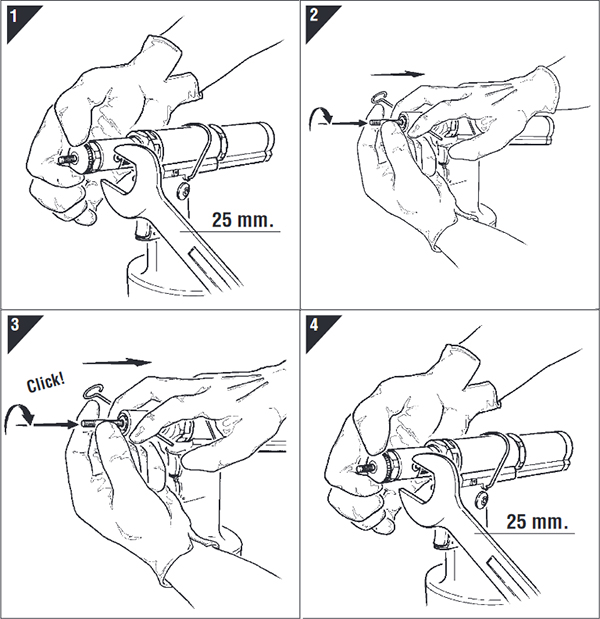 1

25 mm.

2

3

Click!

4

25 mm.