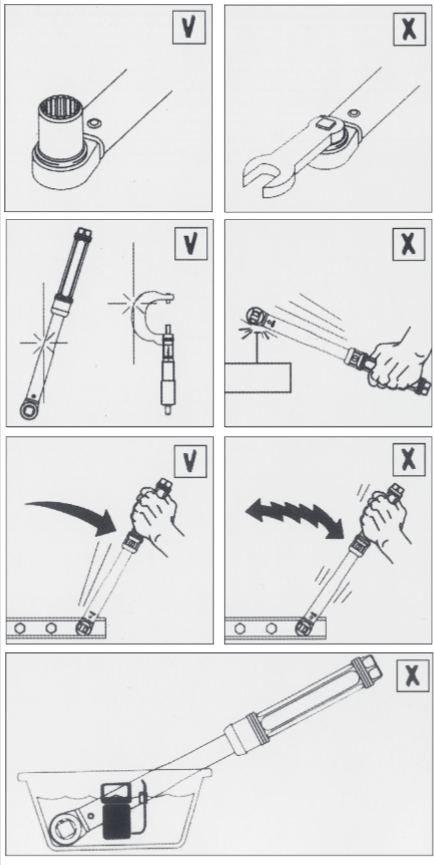 V

X

V

X

V

X

X