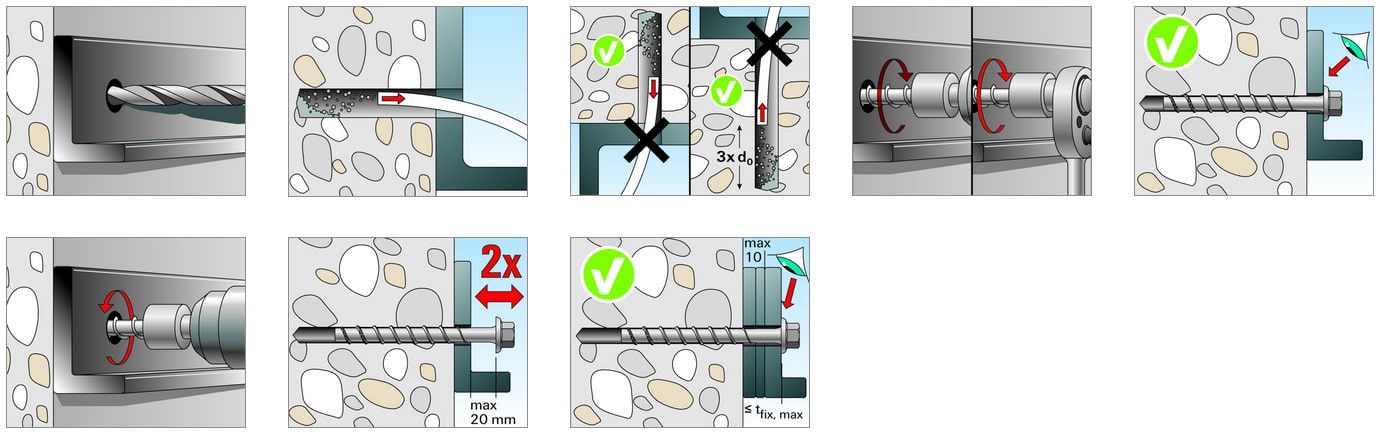 $3 \times d_0$

2x

max
20 mm

max
10

$\leq t_{fix,\ max}$