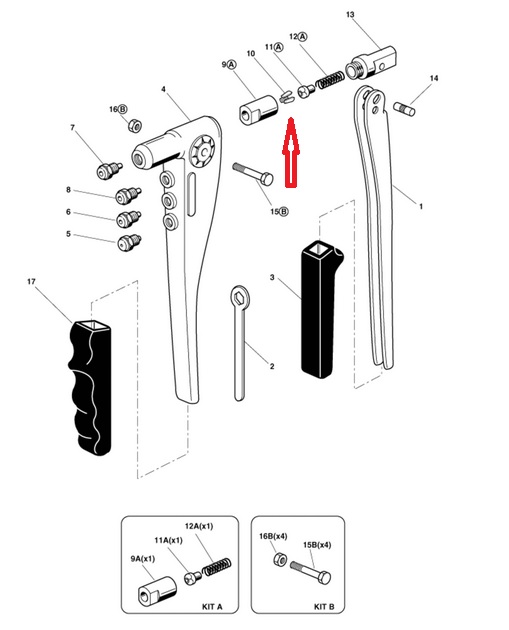 13
12Ⓐ
11Ⓐ
10
9Ⓐ
14
4
16Ⓑ
7
8
6
5
15Ⓑ
1
3
17
2

12A(x1)
11A(x1)
9A(x1)
KIT A

16B(x4)
15B(x4)
KIT B