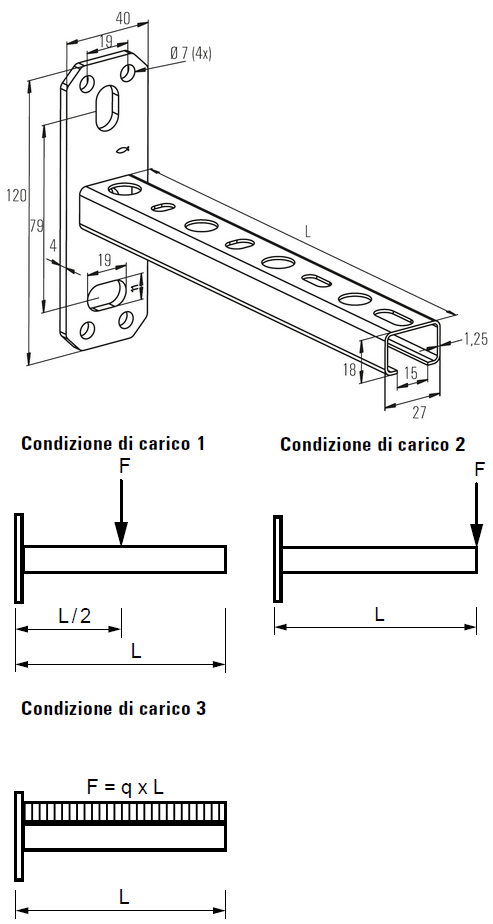 40
19
Ø 7 (4x)
120
79
4
19
11
L
1,25
18
15
27

Condizione di carico 1
F
L / 2
L

Condizione di carico 2
F
L

Condizione di carico 3
F = q x L
L